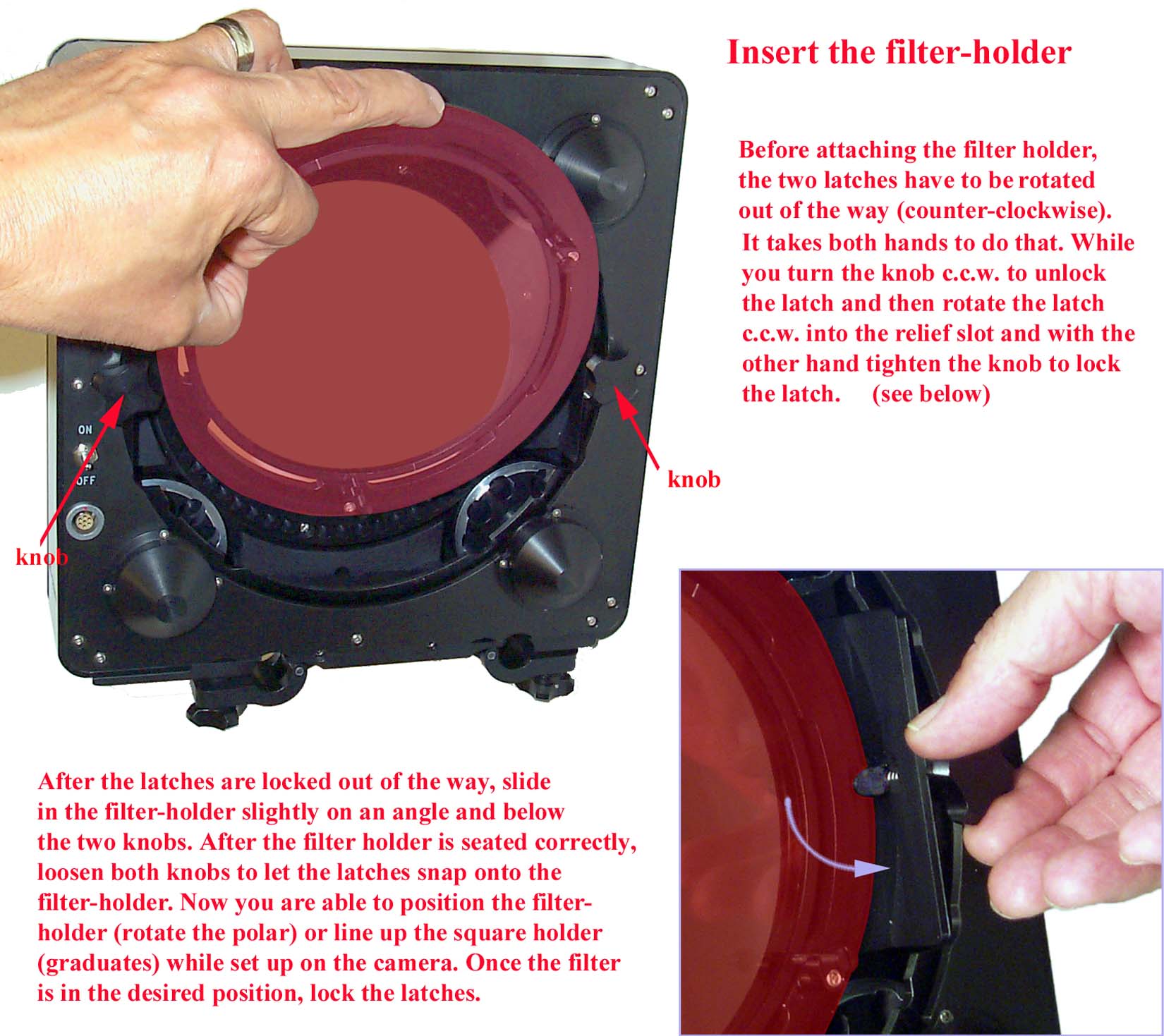 Insert the filter-holder

Before attaching the filter holder, the two latches have to be rotated out of the way (counter-clockwise). It takes both hands to do that. While you turn the knob c.c.w. to unlock the latch and then rotate the latch c.c.w. into the relief slot and with the other hand tighten the knob to lock the latch. (see below)

ON

OFF

knob

knob

After the latches are locked out of the way, slide in the filter-holder slightly on an angle and below the two knobs. After the filter holder is seated correctly, loosen both knobs to let the latches snap onto the filter-holder. Now you are able to position the filter-holder (rotate the polar) or line up the square holder (graduates) while set up on the camera. Once the filter is in the desired position, lock the latches.