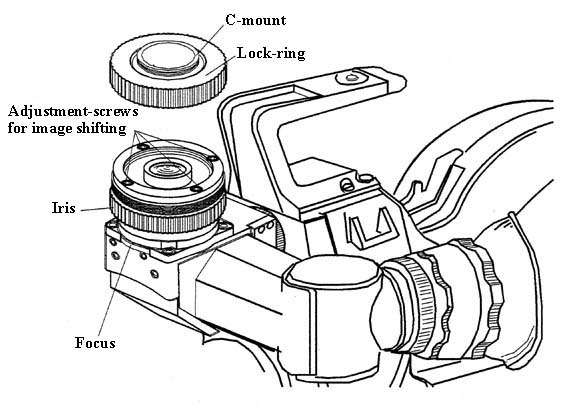 C-mount

Lock-ring

Adjustment-screws for image shifting

Iris

Focus